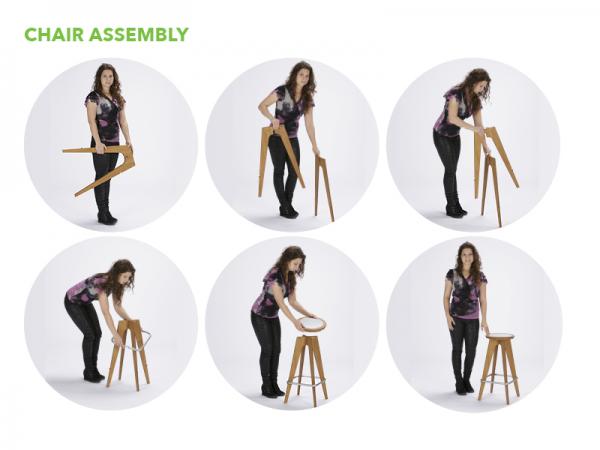 CHAIR ASSEMBLY