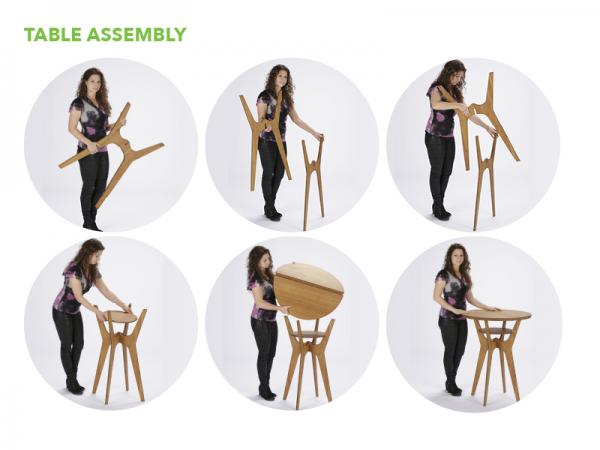 TABLE ASSEMBLY