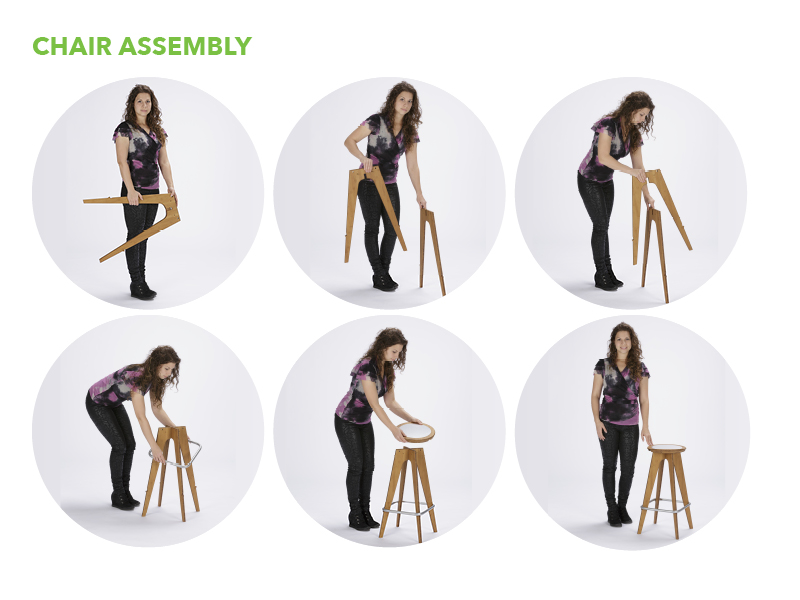 CHAIR ASSEMBLY