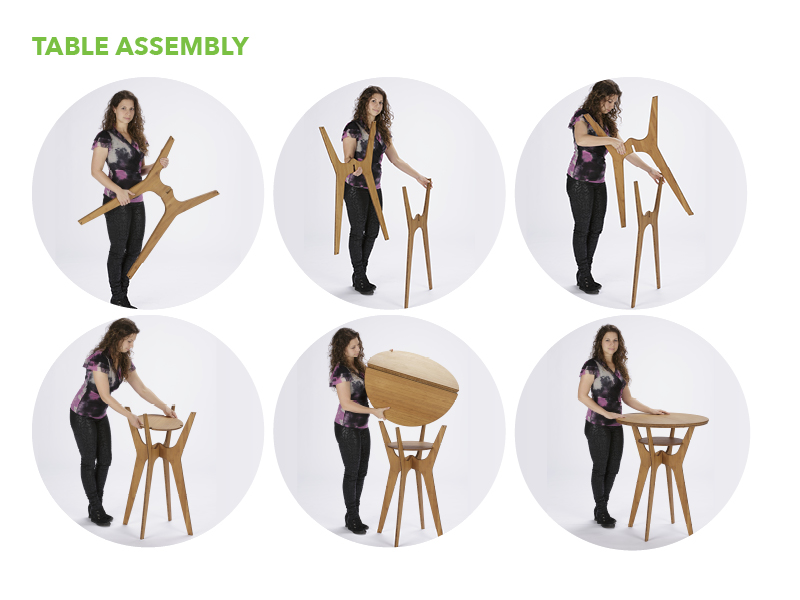 TABLE ASSEMBLY