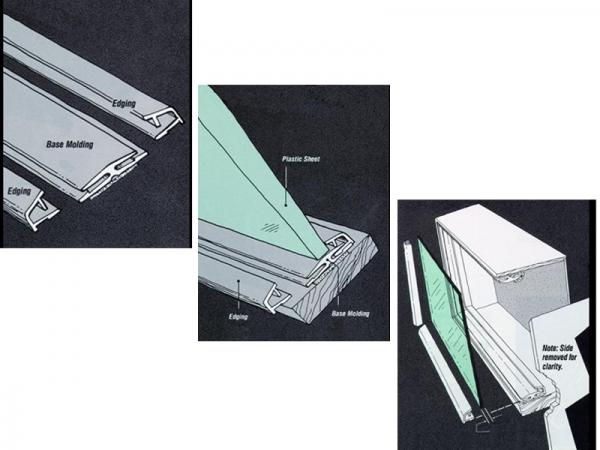 Edging

Base Molding

Edging

Plastic Sheet

Edging

Base Molding

Note: Side removed for clarity.